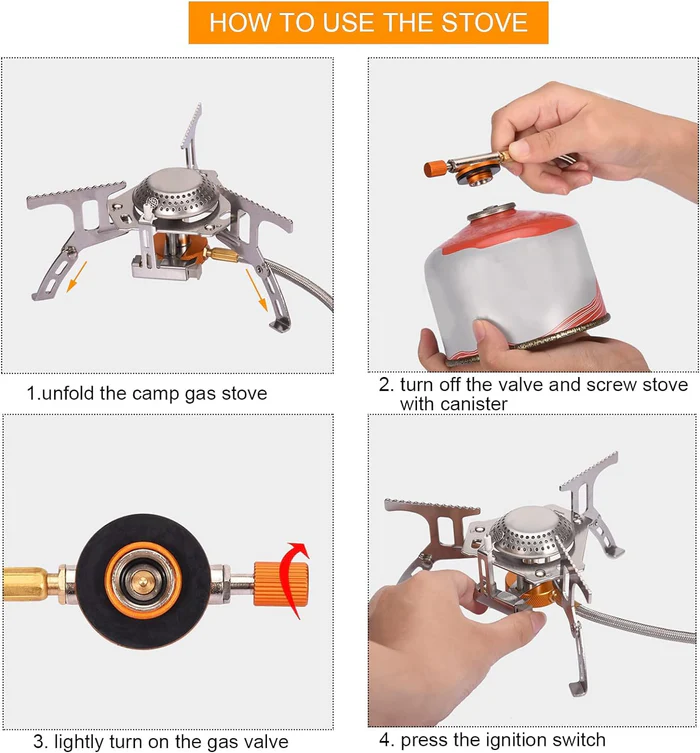 HOW TO USE THE STOVE

1.unfold the camp gas stove

2. turn off the valve and screw stove with canister

3. lightly turn on the gas valve

4. press the ignition switch